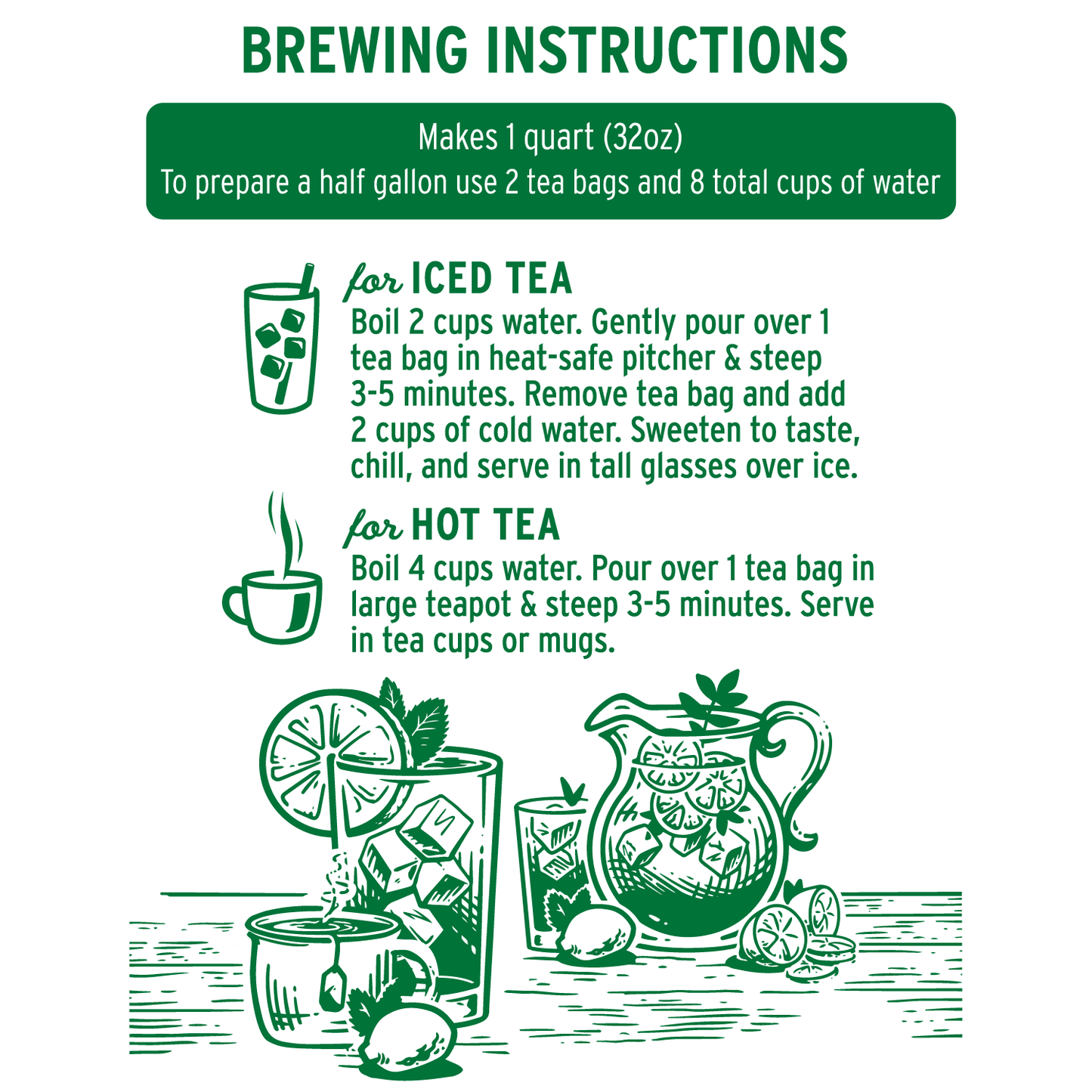 BREWING INSTRUCTIONS

Makes 1 quart (32oz)
To prepare a half gallon use 2 tea bags and 8 total cups of water

for ICED TEA
Boil 2 cups water. Gently pour over 1 tea bag in heat-safe pitcher & steep 3-5 minutes. Remove tea bag and add 2 cups of cold water. Sweeten to taste, chill, and serve in tall glasses over ice.

for HOT TEA
Boil 4 cups water. Pour over 1 tea bag in large teapot & steep 3-5 minutes. Serve in tea cups or mugs.