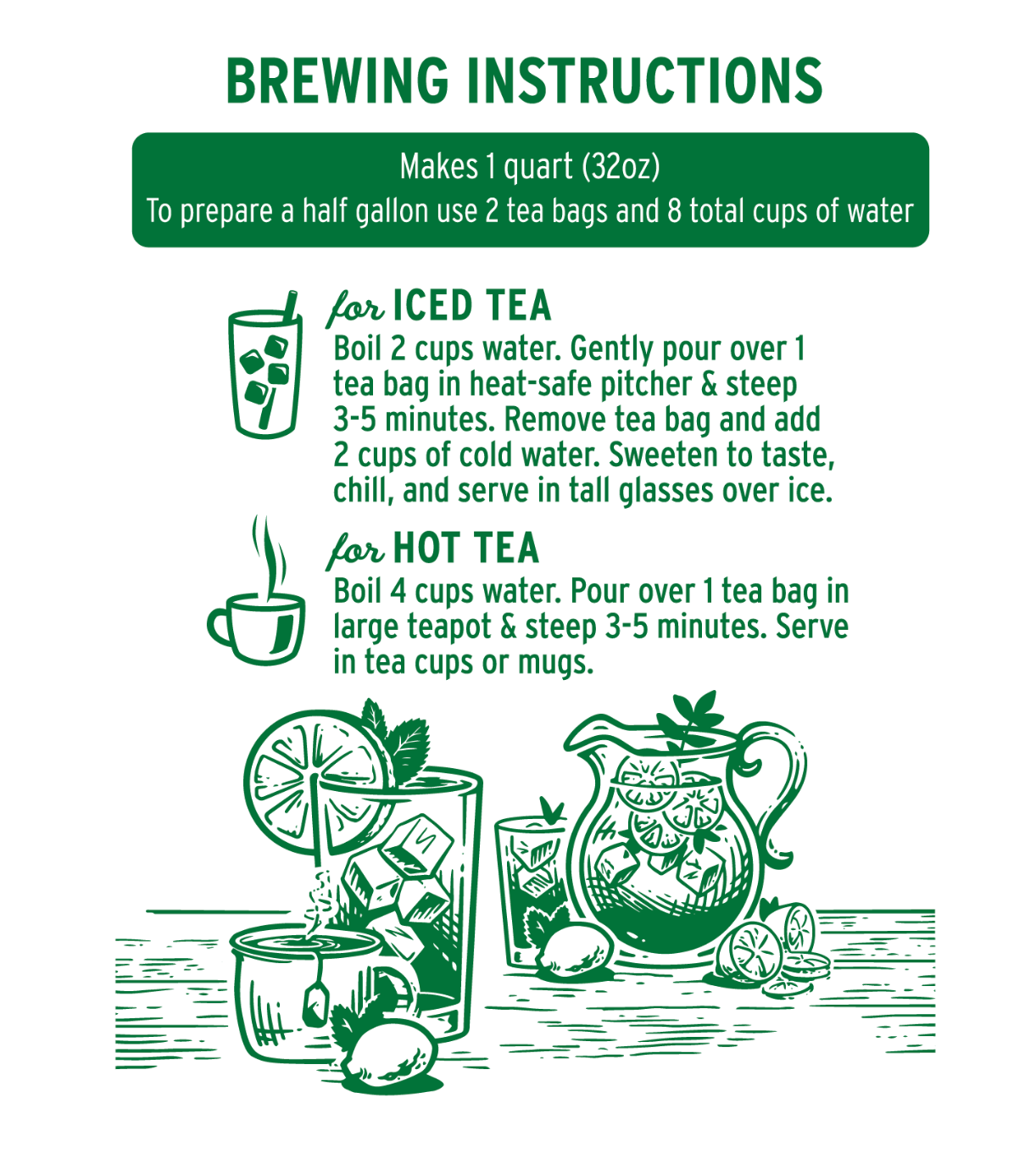 BREWING INSTRUCTIONS

Makes 1 quart (32oz)
To prepare a half gallon use 2 tea bags and 8 total cups of water

for ICED TEA
Boil 2 cups water. Gently pour over 1 tea bag in heat-safe pitcher & steep 3-5 minutes. Remove tea bag and add 2 cups of cold water. Sweeten to taste, chill, and serve in tall glasses over ice.

for HOT TEA
Boil 4 cups water. Pour over 1 tea bag in large teapot & steep 3-5 minutes. Serve in tea cups or mugs.