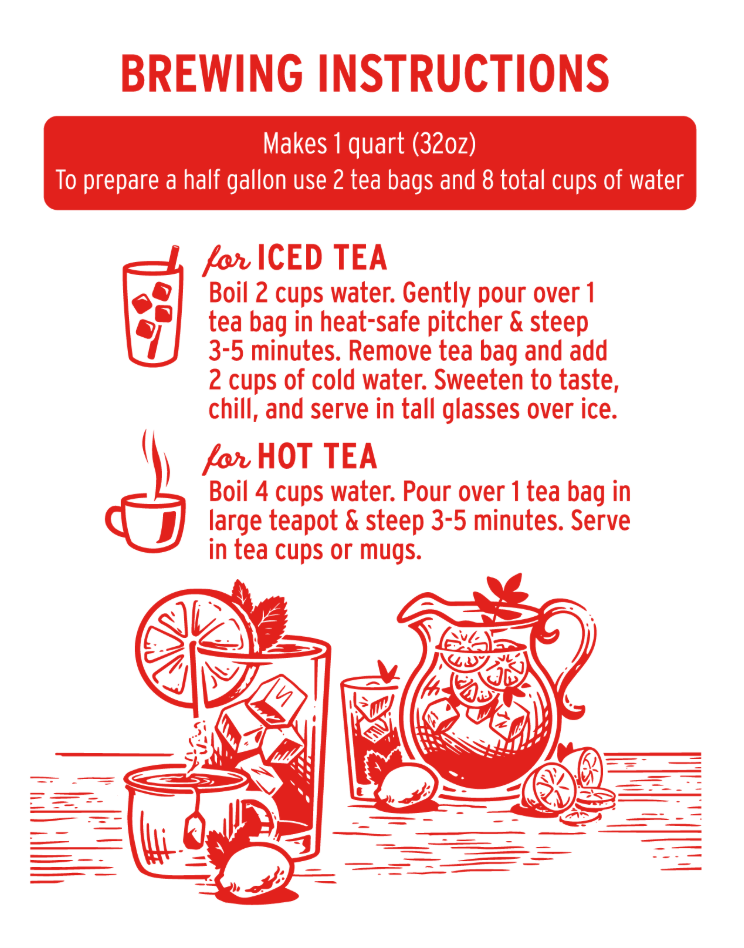 BREWING INSTRUCTIONS

Makes 1 quart (32oz)
To prepare a half gallon use 2 tea bags and 8 total cups of water

for ICED TEA
Boil 2 cups water. Gently pour over 1 tea bag in heat-safe pitcher & steep 3-5 minutes. Remove tea bag and add 2 cups of cold water. Sweeten to taste, chill, and serve in tall glasses over ice.

for HOT TEA
Boil 4 cups water. Pour over 1 tea bag in large teapot & steep 3-5 minutes. Serve in tea cups or mugs.